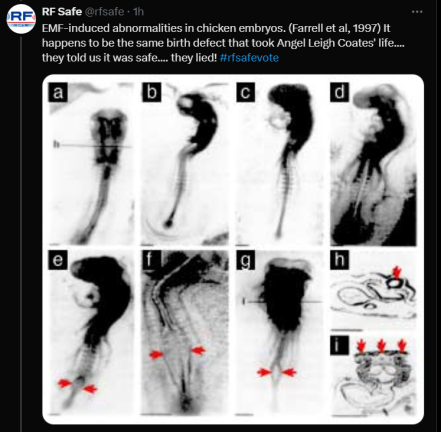 RF

RF Safe @rfsafe · 1h

EMF-induced abnormalities in chicken embryos. (Farrell et al, 1997) It happens to be the same birth defect that took Angel Leigh Coates' life.... they told us it was safe.... they lied! #rfsafevote

a

h

b

c

d

e

f

g

i

h

i