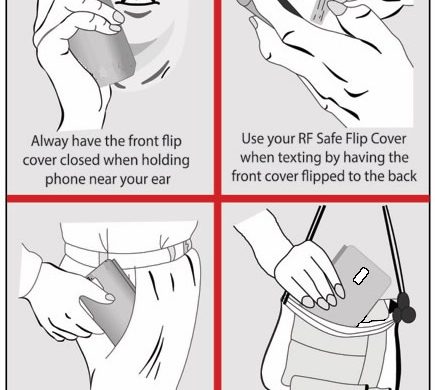 Alway have the front flip cover closed when holding phone near your ear

Use your RF Safe Flip Cover when texting by having the front cover flipped to the back